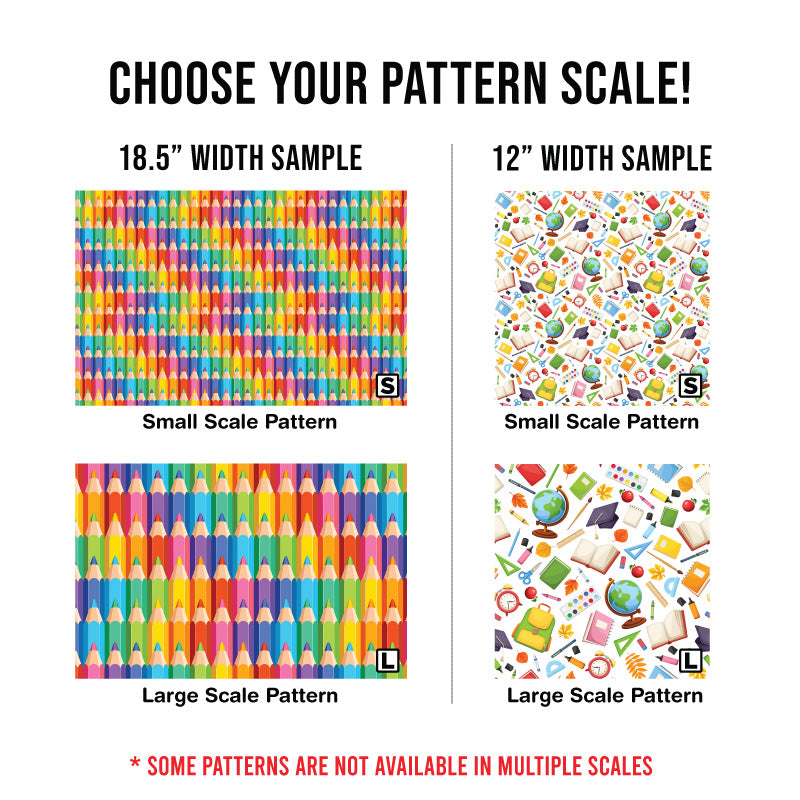 CHOOSE YOUR PATTERN SCALE!

18.5” WIDTH SAMPLE

S

Small Scale Pattern

L

Large Scale Pattern

12” WIDTH SAMPLE

S

Small Scale Pattern

L

Large Scale Pattern

* SOME PATTERNS ARE NOT AVAILABLE IN MULTIPLE SCALES