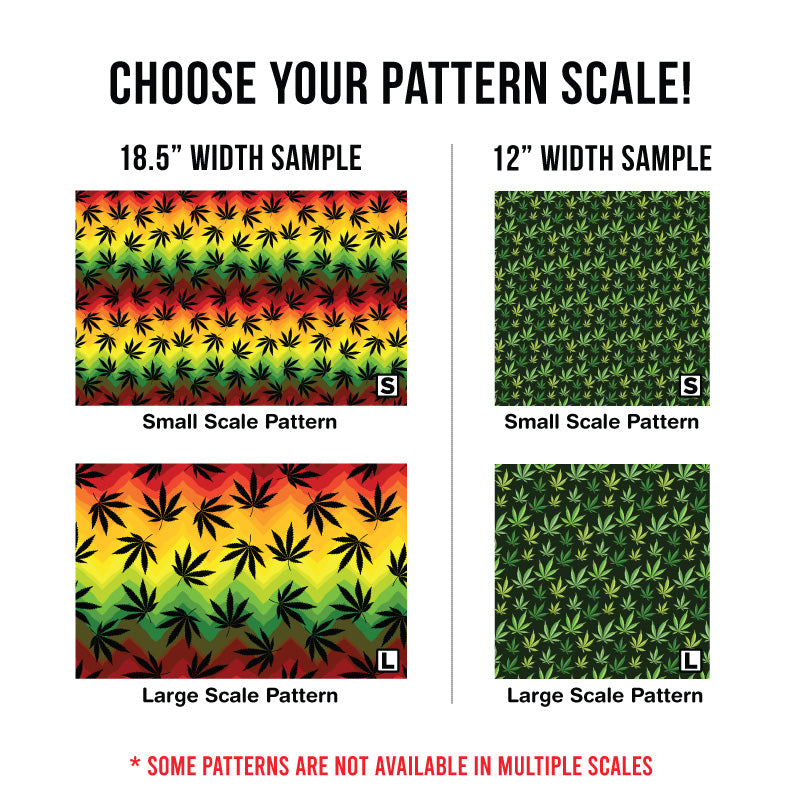 CHOOSE YOUR PATTERN SCALE!

18.5” WIDTH SAMPLE

S

Small Scale Pattern

L

Large Scale Pattern

12” WIDTH SAMPLE

S

Small Scale Pattern

L

Large Scale Pattern

* SOME PATTERNS ARE NOT AVAILABLE IN MULTIPLE SCALES