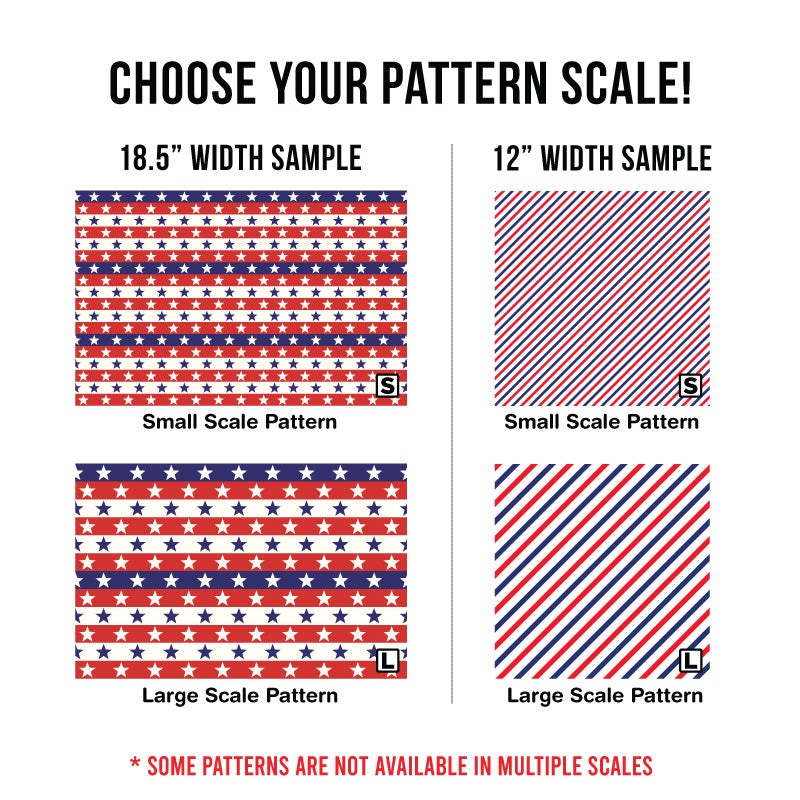 CHOOSE YOUR PATTERN SCALE!

18.5” WIDTH SAMPLE

S

Small Scale Pattern

L

Large Scale Pattern

12” WIDTH SAMPLE

S

Small Scale Pattern

L

Large Scale Pattern

* SOME PATTERNS ARE NOT AVAILABLE IN MULTIPLE SCALES