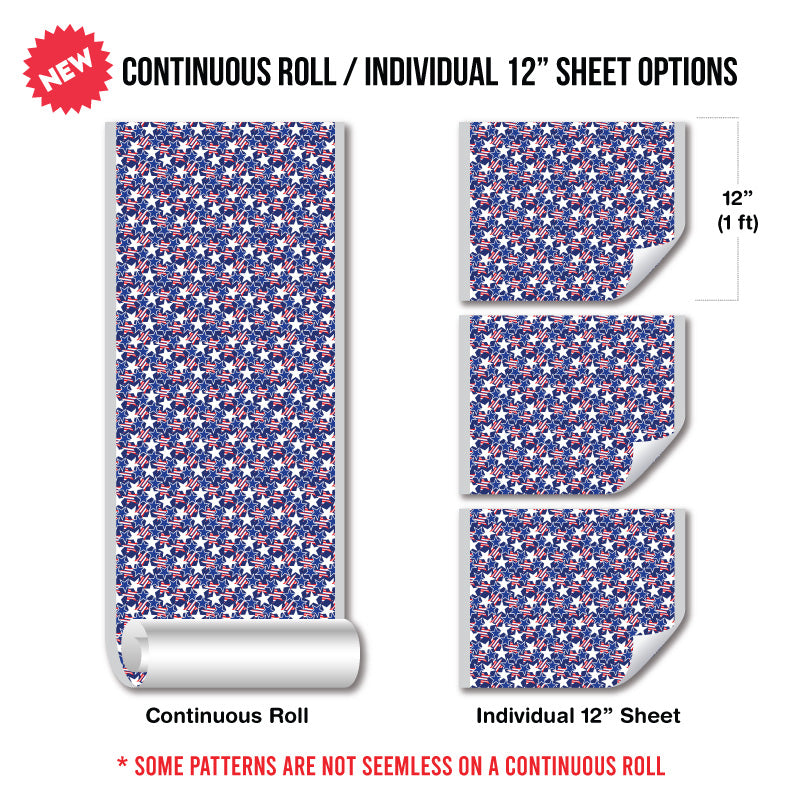 NEW

CONTINUOUS ROLL / INDIVIDUAL 12” SHEET OPTIONS

12”
(1 ft)

Continuous Roll

Individual 12” Sheet

* SOME PATTERNS ARE NOT SEEMLESS ON A CONTINUOUS ROLL