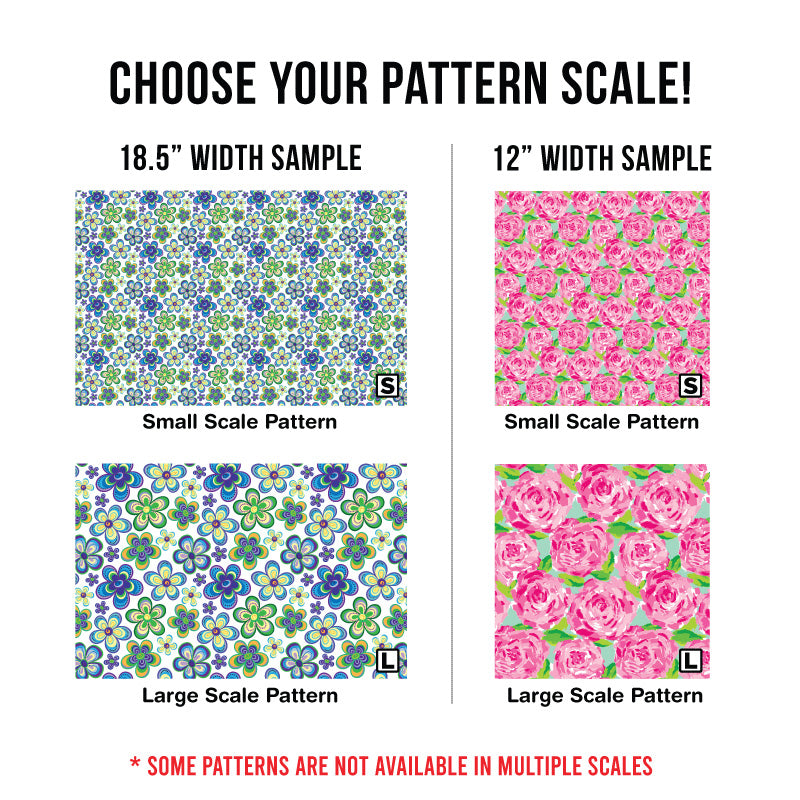 CHOOSE YOUR PATTERN SCALE!

18.5" WIDTH SAMPLE

S

Small Scale Pattern

L

Large Scale Pattern

12" WIDTH SAMPLE

S

Small Scale Pattern

L

Large Scale Pattern

* SOME PATTERNS ARE NOT AVAILABLE IN MULTIPLE SCALES