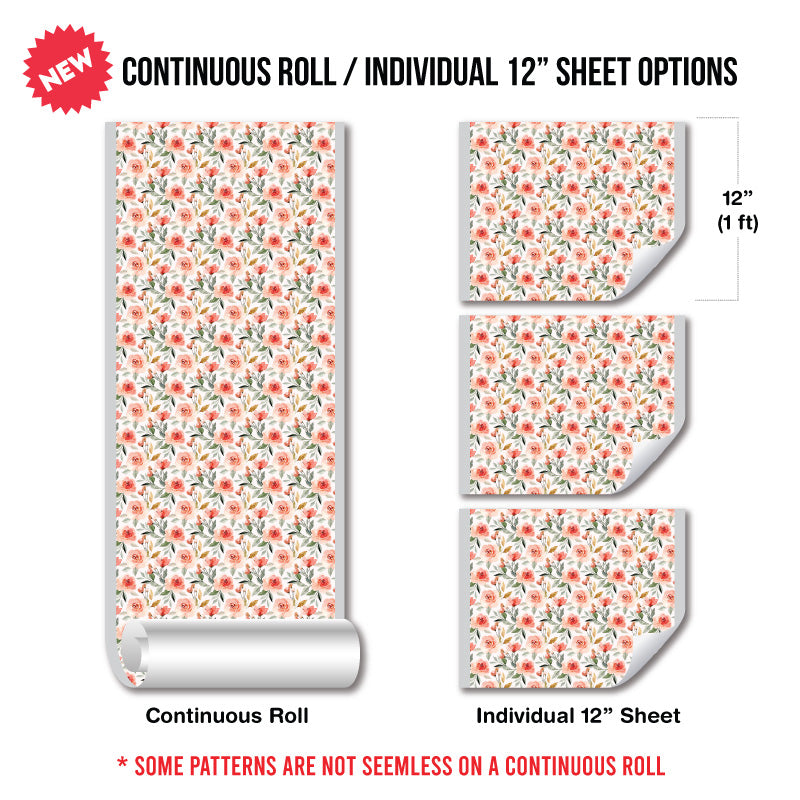 NEW

CONTINUOUS ROLL / INDIVIDUAL 12” SHEET OPTIONS

12”
(1 ft)

Continuous Roll

Individual 12” Sheet

* SOME PATTERNS ARE NOT SEEMLESS ON A CONTINUOUS ROLL