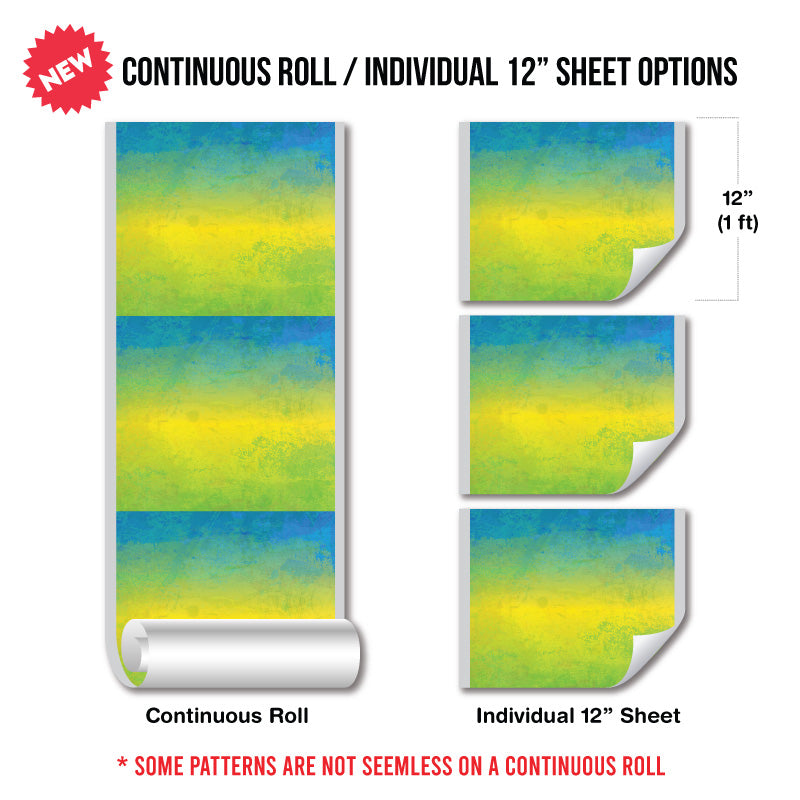 NEW

CONTINUOUS ROLL / INDIVIDUAL 12” SHEET OPTIONS

12” (1 ft)

Continuous Roll

Individual 12” Sheet

* SOME PATTERNS ARE NOT SEEMLESS ON A CONTINUOUS ROLL