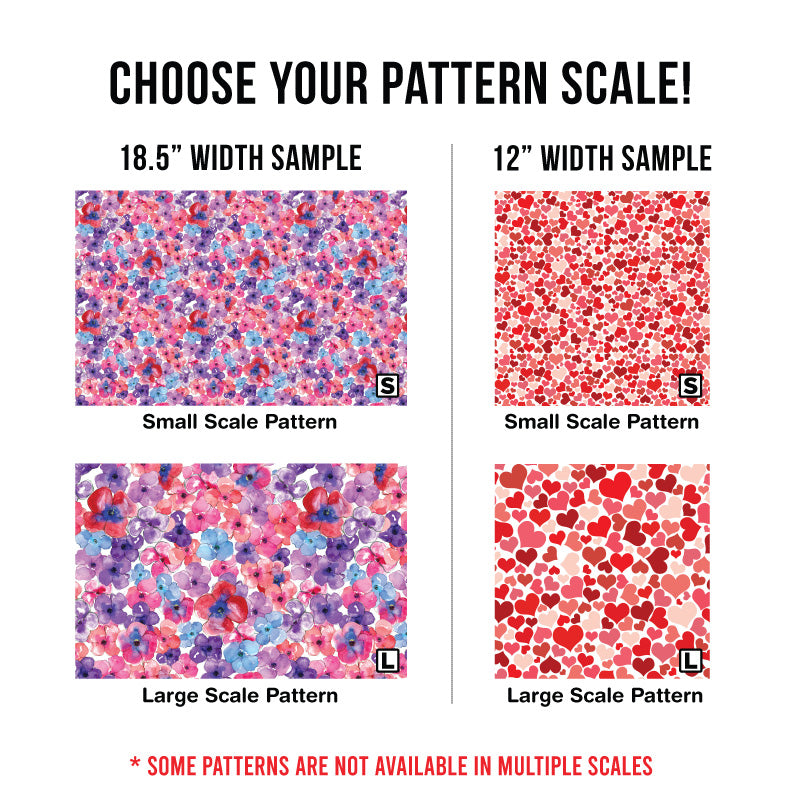 CHOOSE YOUR PATTERN SCALE!

18.5" WIDTH SAMPLE

S

Small Scale Pattern

L

Large Scale Pattern

12" WIDTH SAMPLE

S

Small Scale Pattern

L

Large Scale Pattern

* SOME PATTERNS ARE NOT AVAILABLE IN MULTIPLE SCALES