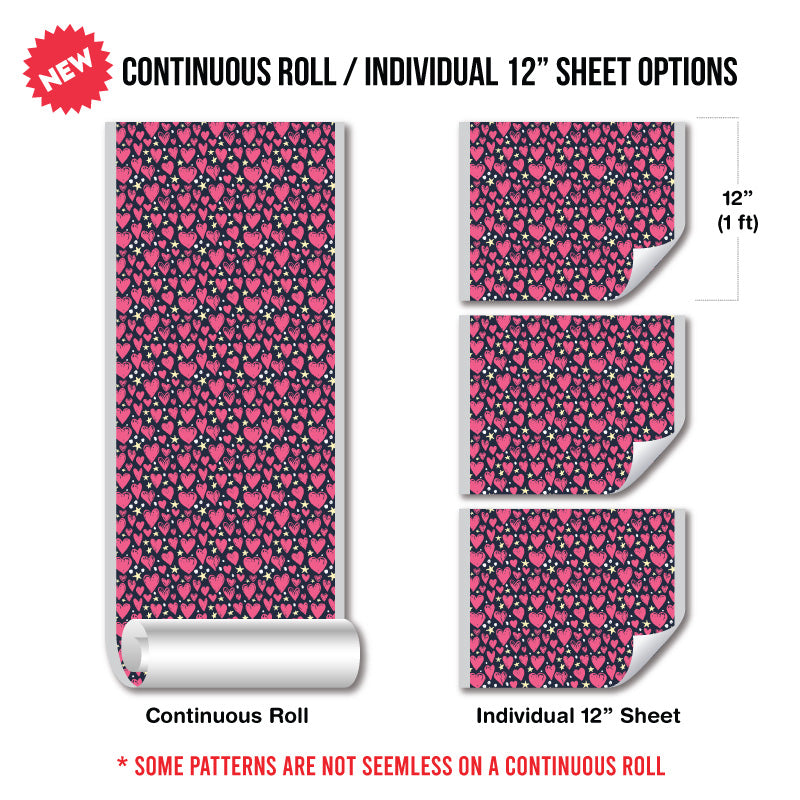 NEW

CONTINUOUS ROLL / INDIVIDUAL 12” SHEET OPTIONS

12”
(1 ft)

Continuous Roll

Individual 12” Sheet

* SOME PATTERNS ARE NOT SEEMLESS ON A CONTINUOUS ROLL